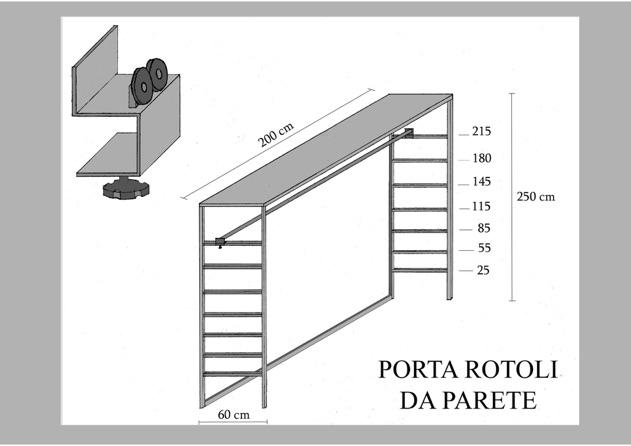 200 cm

215
180
145
115
85
55
25

250 cm

60 cm

PORTA ROTOLI
DA PARETE